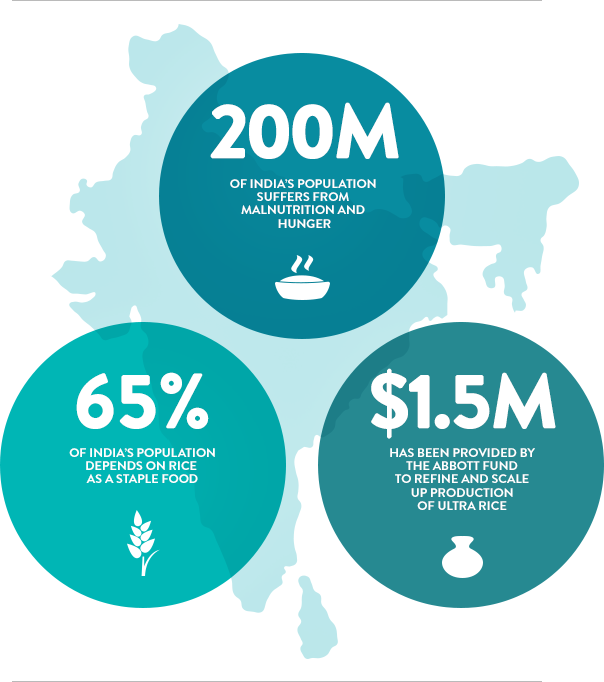 200M

OF INDIA'S POPULATION SUFFERS FROM MALNUTRITION AND HUNGER

65%

OF INDIA'S POPULATION DEPENDS ON RICE AS A STAPLE FOOD

$1.5M

HAS BEEN PROVIDED BY THE ABBOTT FUND TO REFINE AND SCALE UP PRODUCTION OF ULTRA RICE